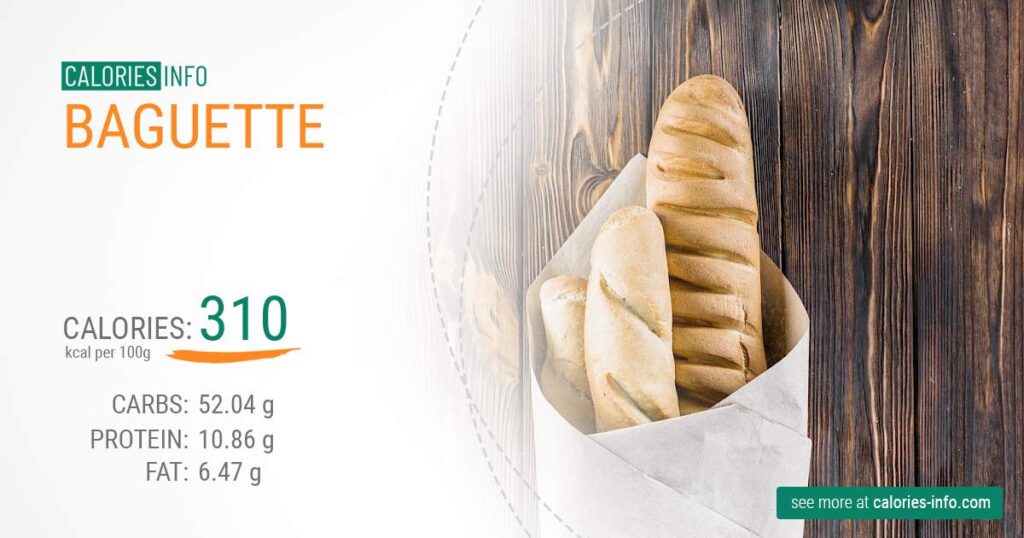 CALORIES INFO
BAGUETTE

CALORIES: 310
kcal per 100g

CARBS: 52.04 g
PROTEIN: 10.86 g
FAT: 6.47 g

see more at calories-info.com